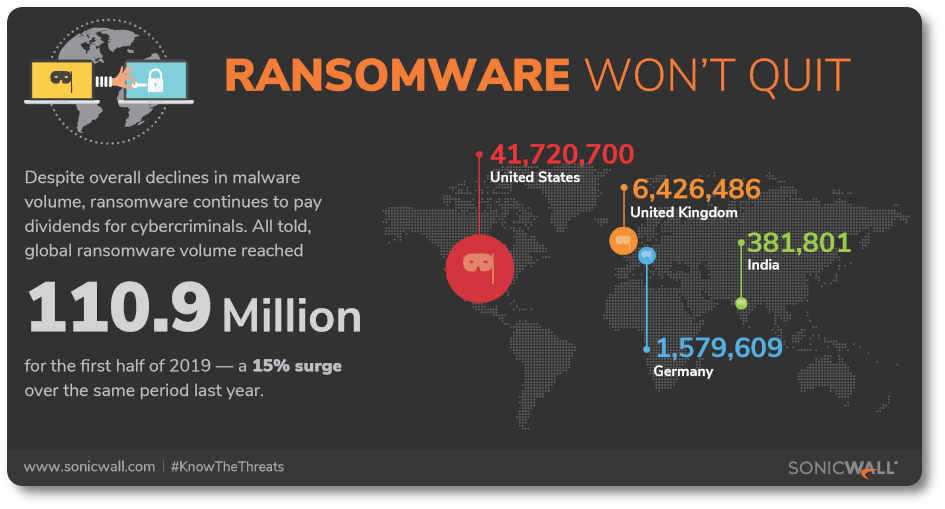 RANSOMWARE WON'T QUIT

Despite overall declines in malware volume, ransomware continues to pay dividends for cybercriminals. All told, global ransomware volume reached

110.9 Million

for the first half of 2019 — a 15% surge over the same period last year.

41,720,700
United States

6,426,486
United Kingdom

381,801
India

1,579,609
Germany

www.sonicwall.com | #KnowTheThreats

SONICWALL