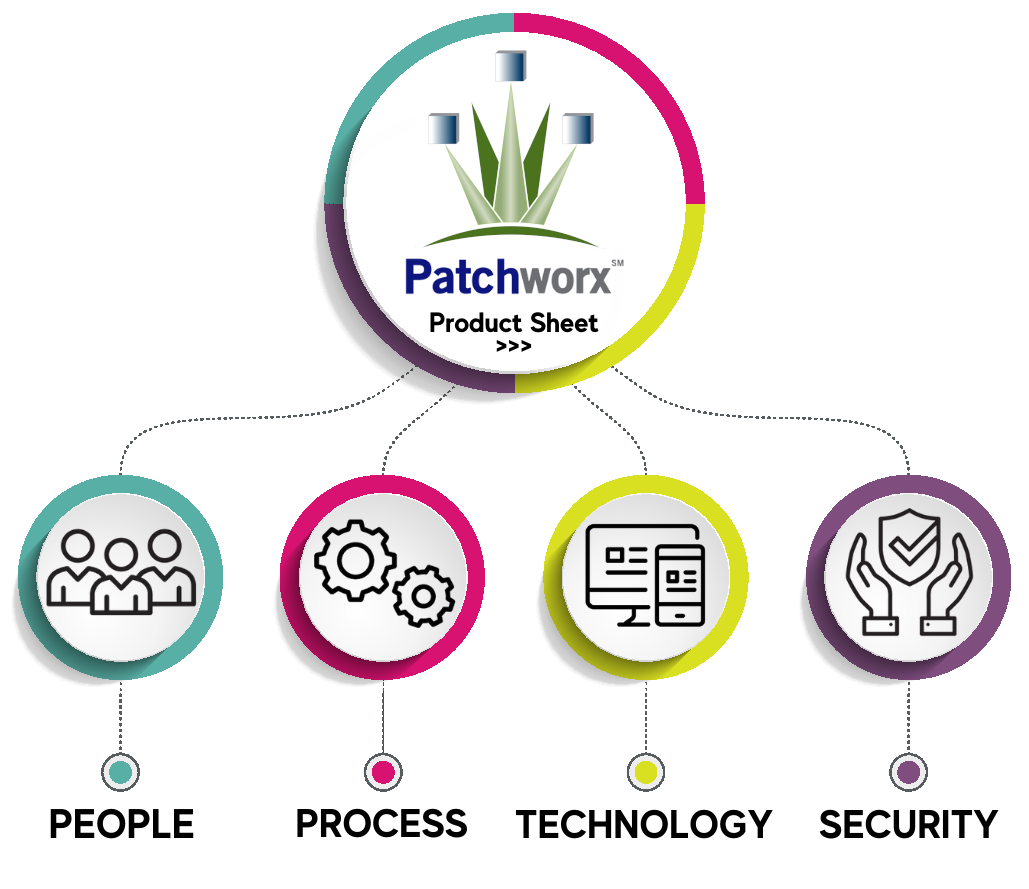 Patchworx SM
Product Sheet
>>>

PEOPLE

PROCESS

TECHNOLOGY

SECURITY